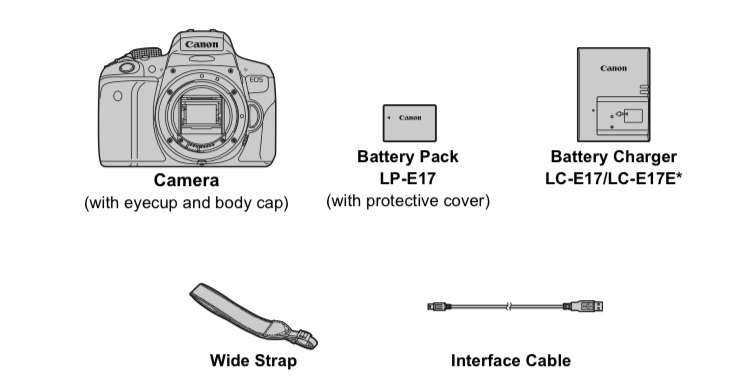 Canon
EOS

Camera
(with eyecup and body cap)

Canon

Battery Pack
LP-E17
(with protective cover)

Canon

Battery Charger
LC-E17/LC-E17E*

Wide Strap

Interface Cable